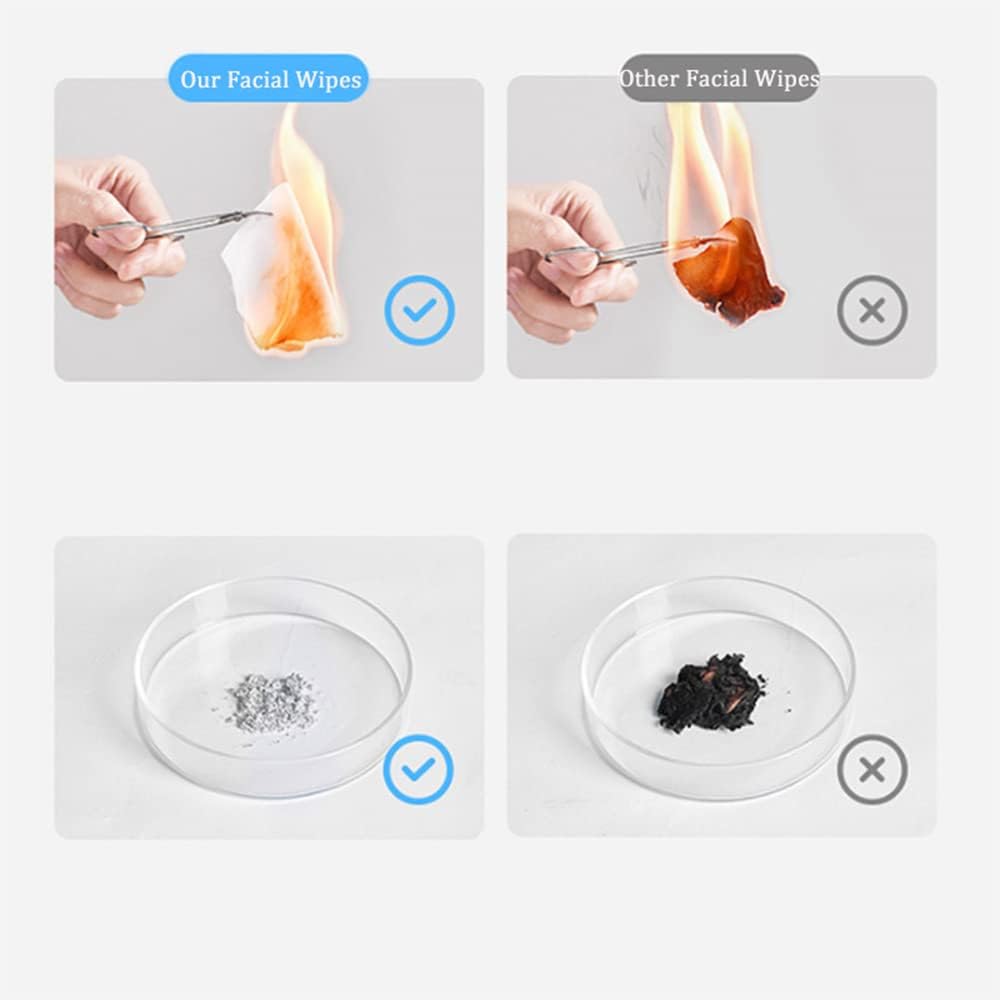 Our Facial Wipes

Other Facial Wipes