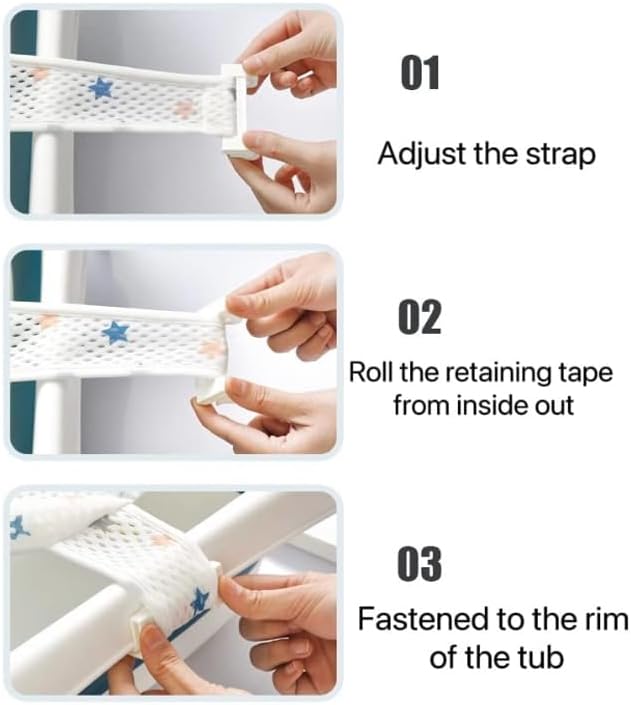 01

Adjust the strap

02

Roll the retaining tape from inside out

03

Fastened to the rim of the tub