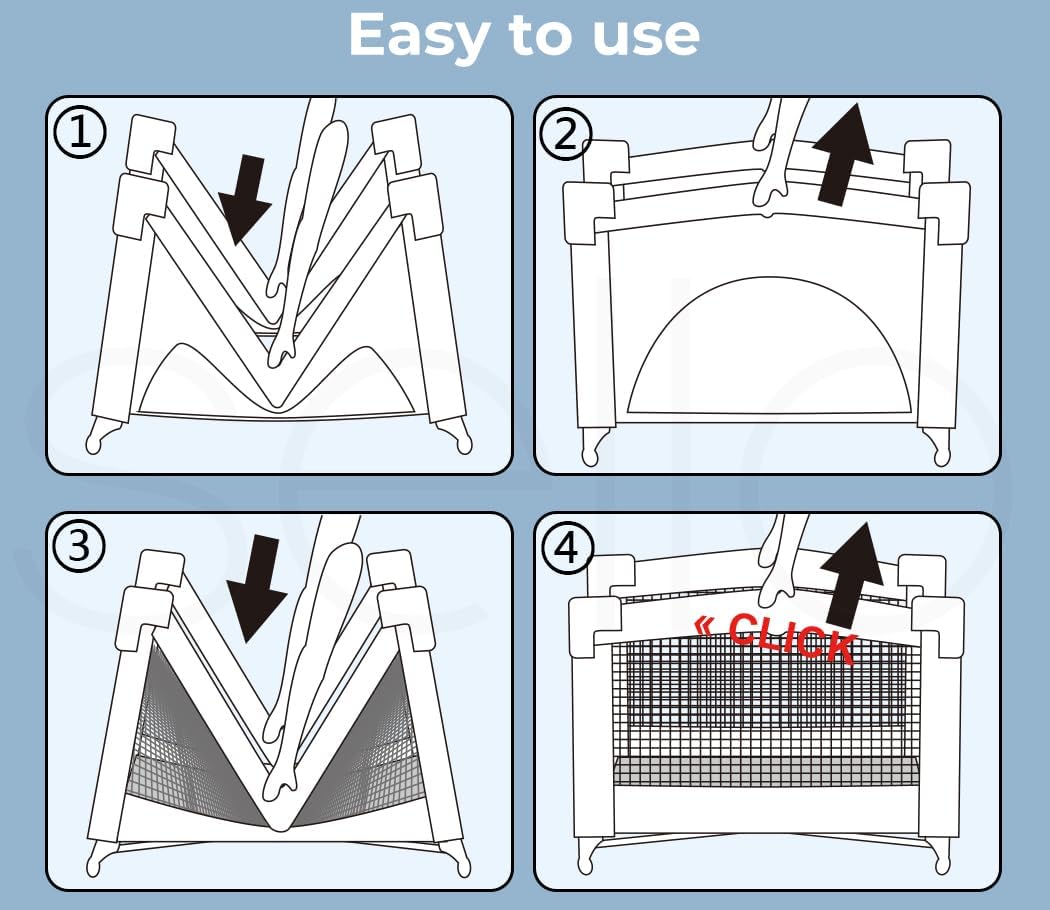 Easy to use

①

②

③

④

« CLICK