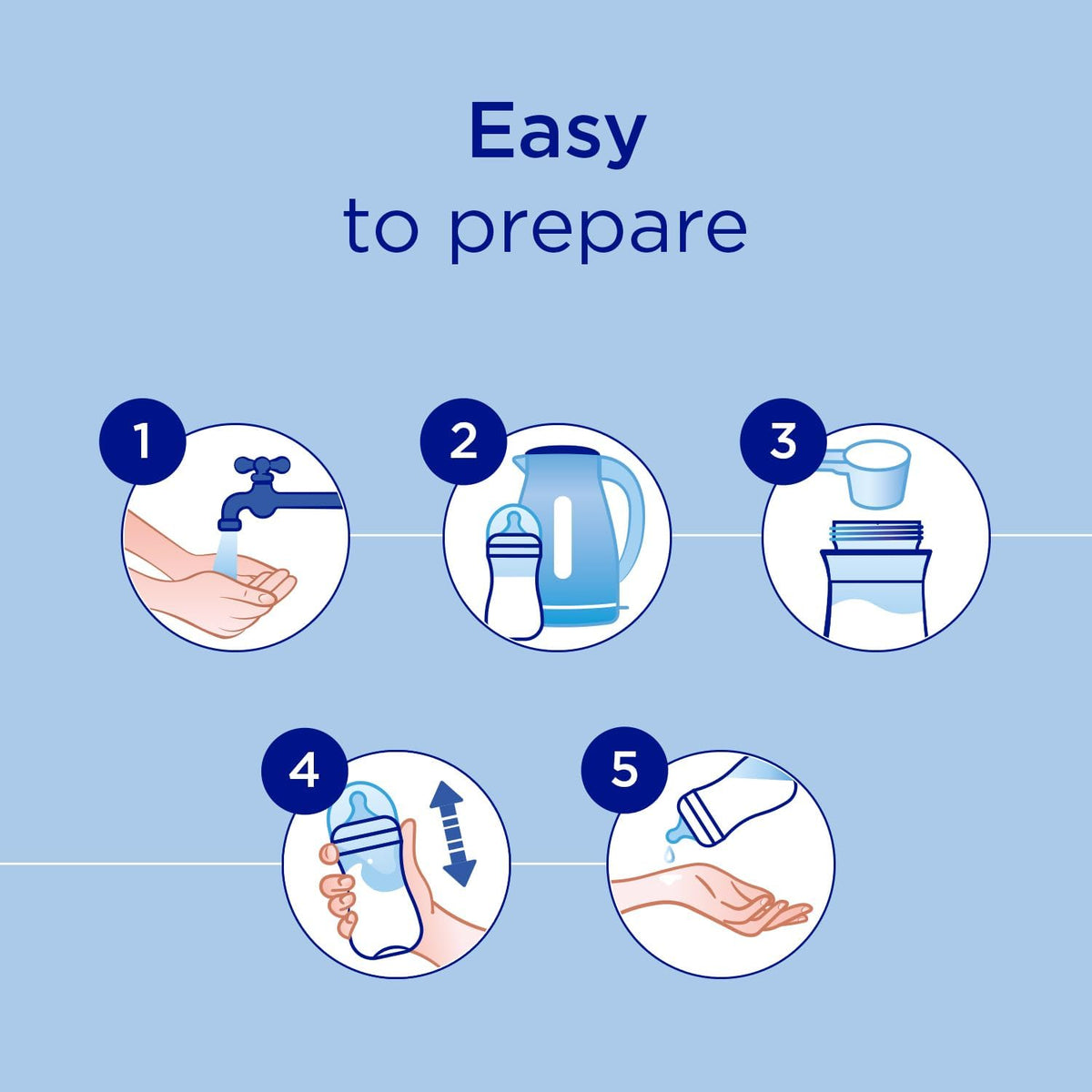 Easy
to prepare

1

2

3

4

5