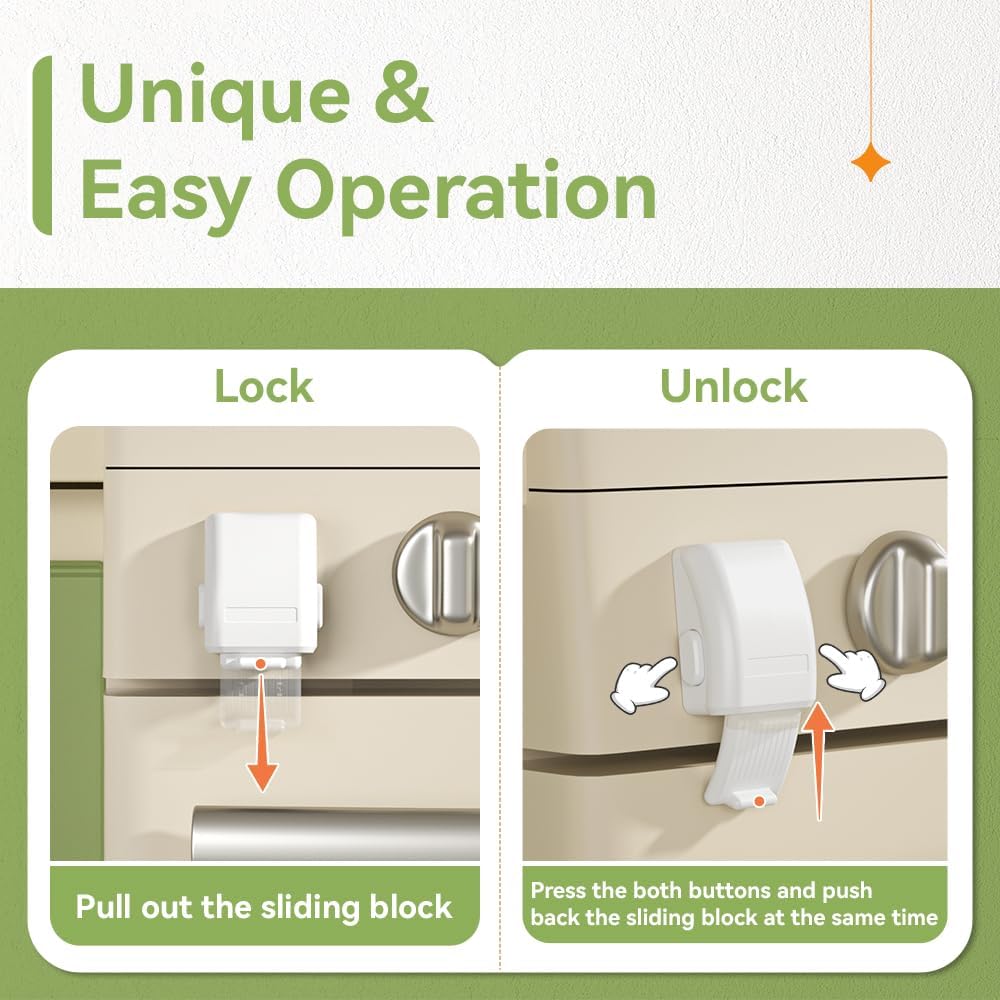 Unique & Easy Operation

Lock

Pull out the sliding block

Unlock

Press the both buttons and push back the sliding block at the same time