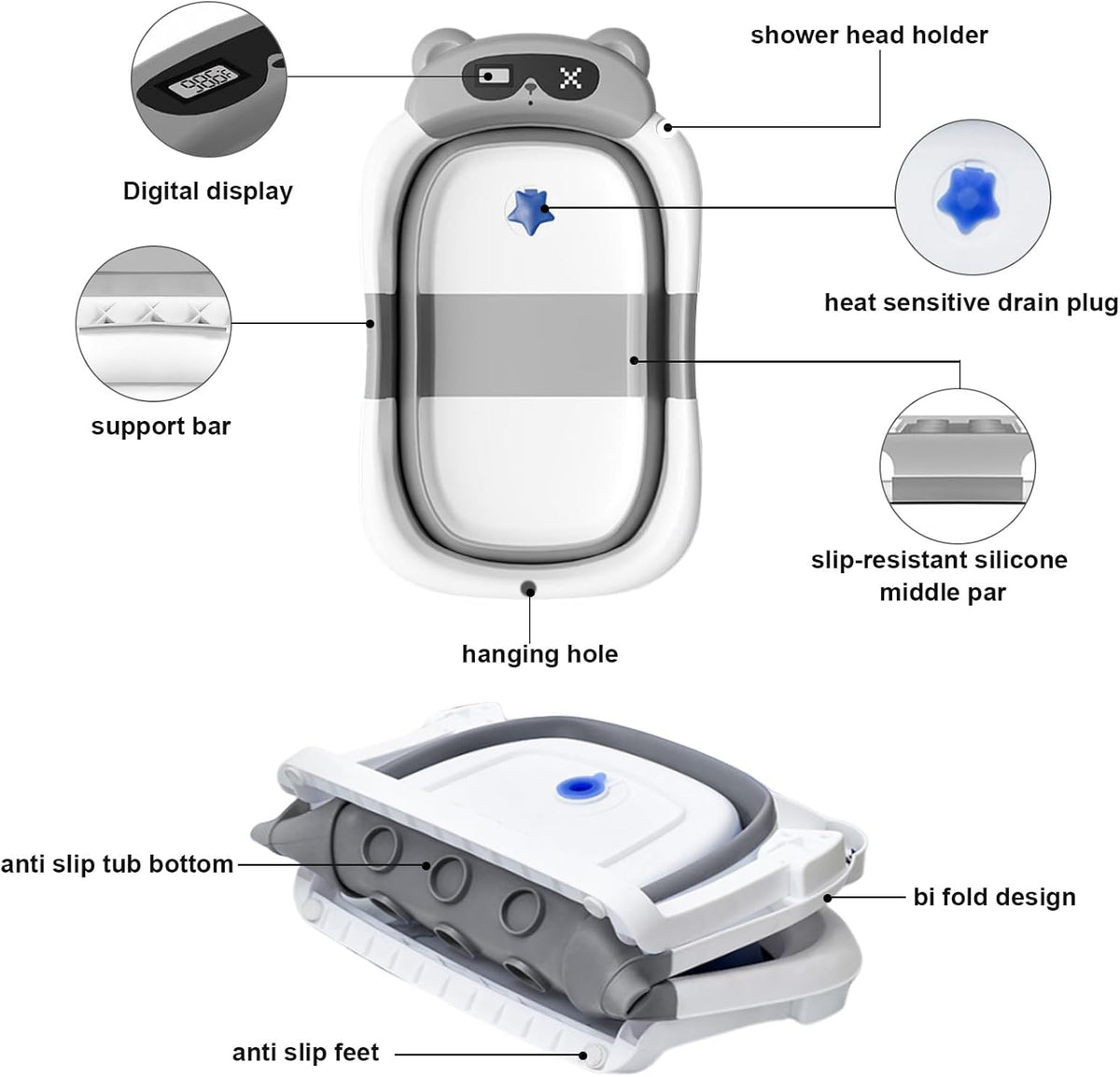 shower head holder

Digital display

heat sensitive drain plug

support bar

slip-resistant silicone middle par

hanging hole

anti slip tub bottom

bi fold design

anti slip feet