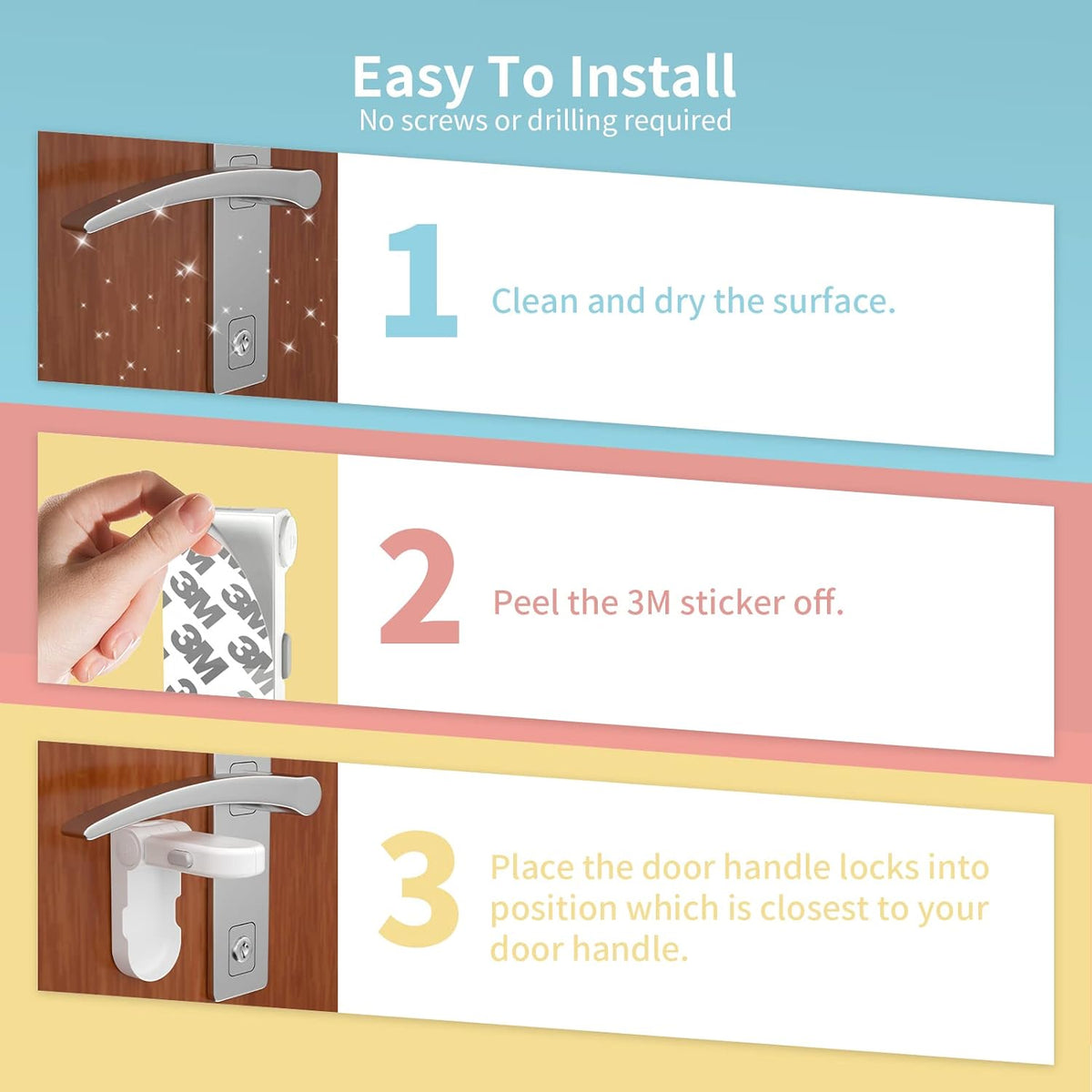 Easy To Install
No screws or drilling required

1
Clean and dry the surface.

3M 3M 3M 3M

2
Peel the 3M sticker off.

3
Place the door handle locks into position which is closest to your door handle.