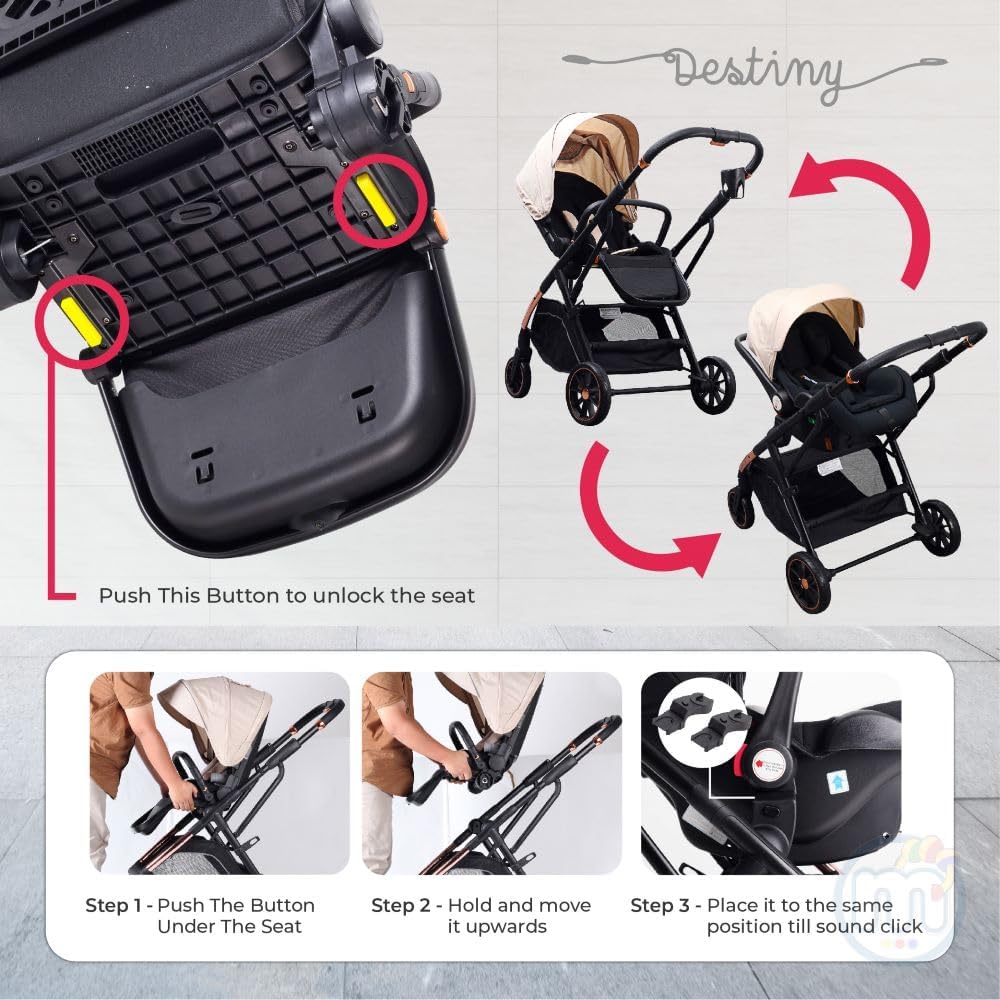 Destiny

Push This Button to unlock the seat

Step 1 - Push The Button Under The Seat

Step 2 - Hold and move it upwards

Step 3 - Place it to the same position till sound click