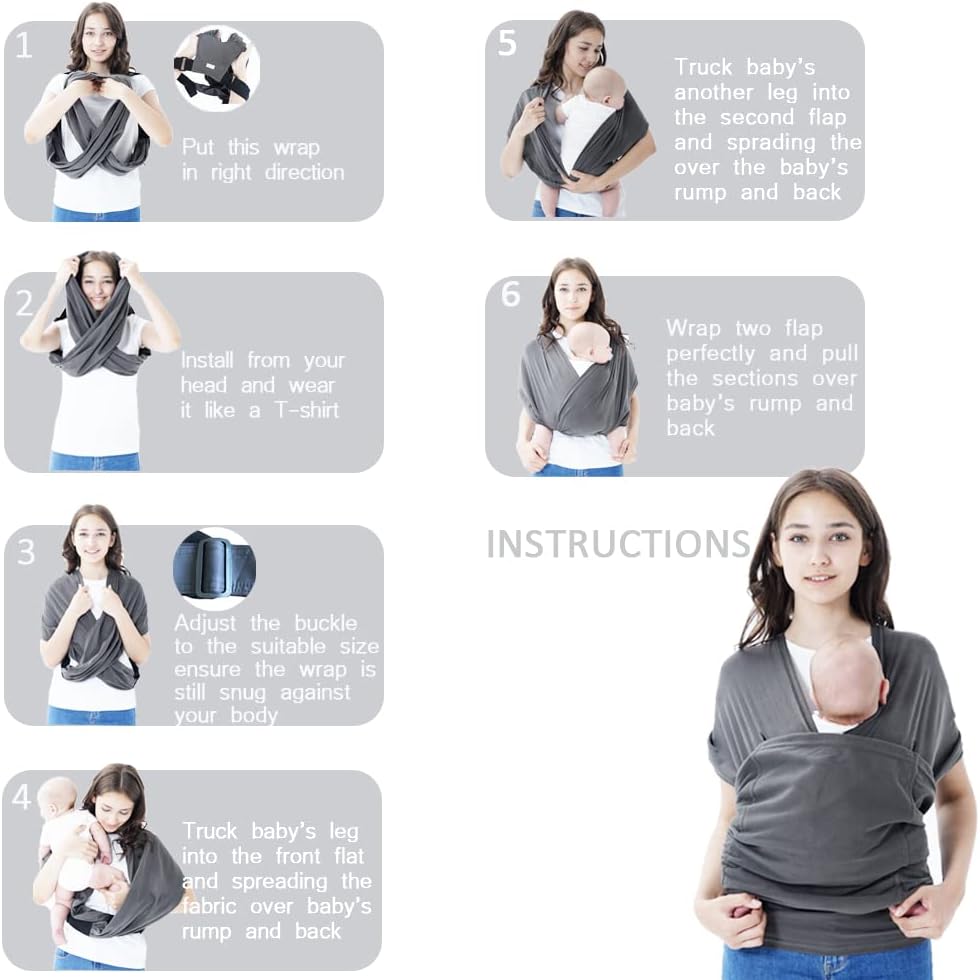 1

Put this wrap in right direction

2

Install from your head and wear it like a T-shirt

3

Adjust the buckle to the suitable size ensure the wrap is still snug against your body

4

Truck baby's leg into the front flat and spreading the fabric over baby's rump and back

5

Truck baby's another leg into the second flap and sprading the over the baby's rump and back

6

Wrap two flap perfectly and pull the sections over baby's rump and back

INSTRUCTIONS