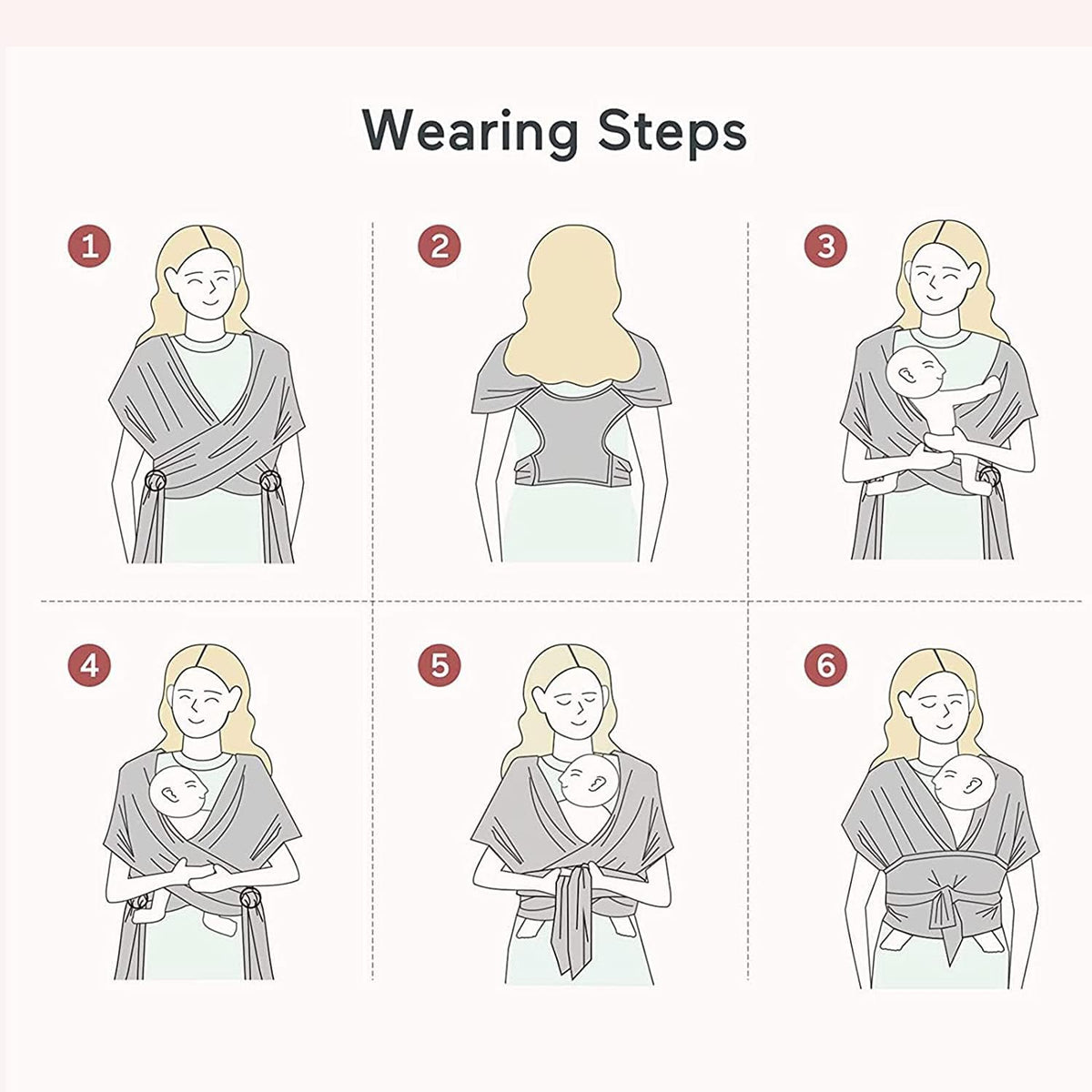 Wearing Steps

1

2

3

4

5

6