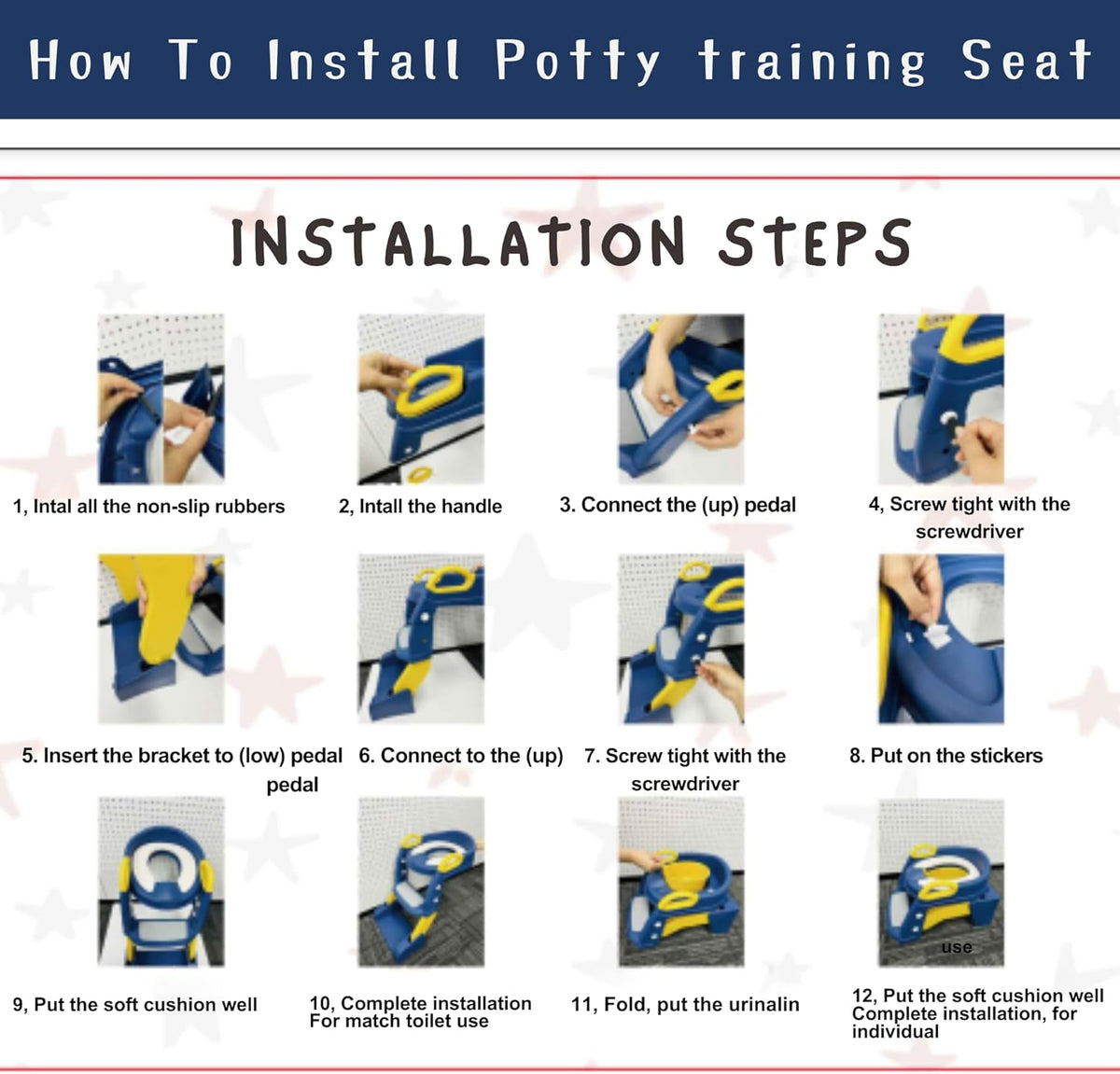 How To Install Potty training Seat

INSTALLATION STEPS

1, Intal all the non-slip rubbers

2, Intall the handle

3. Connect the (up) pedal

4, Screw tight with the screwdriver

5. Insert the bracket to (low) pedal pedal

6. Connect to the (up)

7. Screw tight with the screwdriver

8. Put on the stickers

9, Put the soft cushion well

10, Complete installation For match toilet use

11, Fold, put the urinalin

use

12, Put the soft cushion well Complete installation, for individual