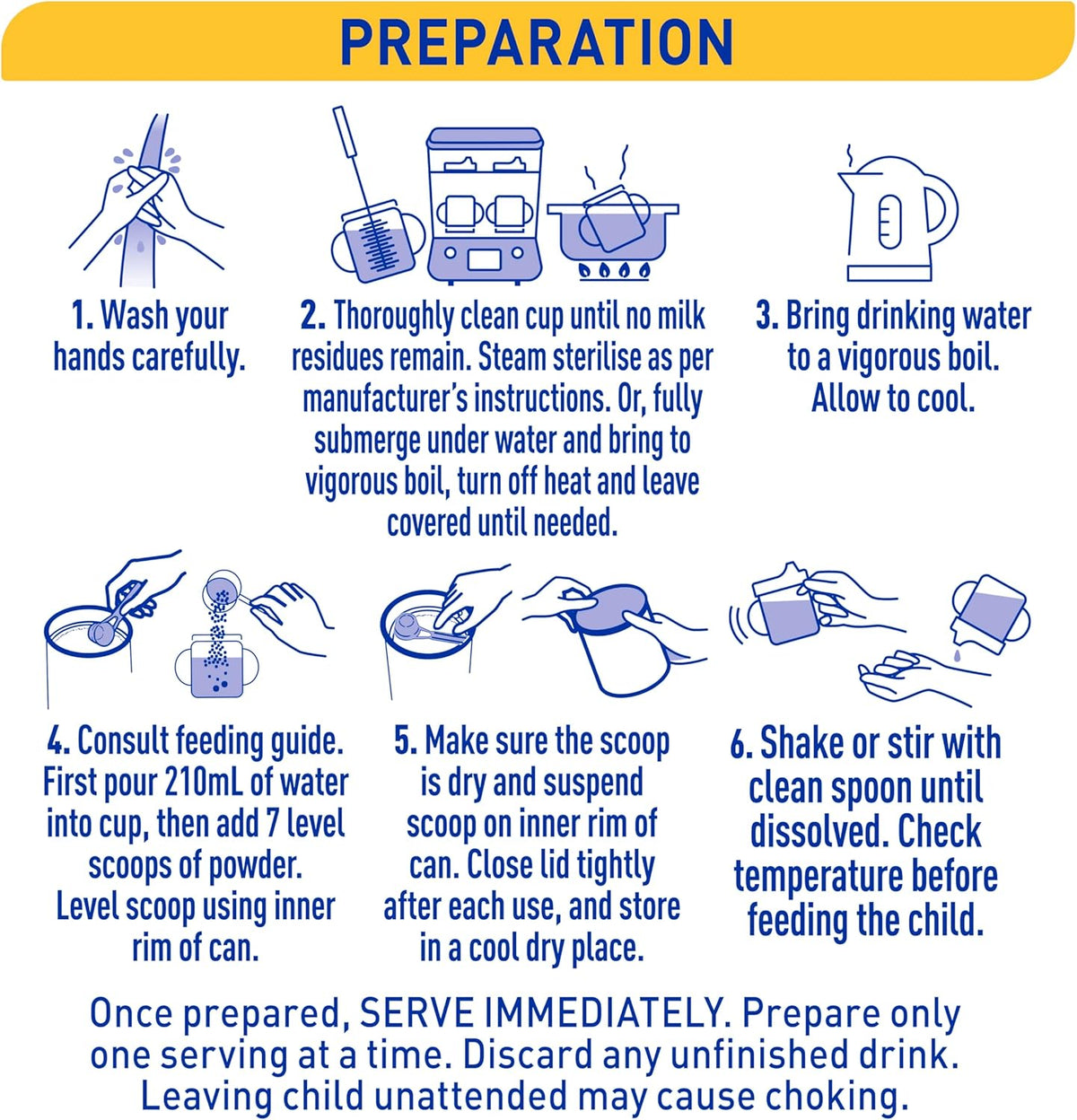 PREPARATION

1. Wash your hands carefully.

2. Thoroughly clean cup until no milk residues remain. Steam sterilise as per manufacturer's instructions. Or, fully submerge under water and bring to vigorous boil, turn off heat and leave covered until needed.

3. Bring drinking water to a vigorous boil. Allow to cool.

4. Consult feeding guide. First pour 210mL of water into cup, then add 7 level scoops of powder. Level scoop using inner rim of can.

5. Make sure the scoop is dry and suspend scoop on inner rim of can. Close lid tightly after each use, and store in a cool dry place.

6. Shake or stir with clean spoon until dissolved. Check temperature before feeding the child.

Once prepared, SERVE IMMEDIATELY. Prepare only one serving at a time. Discard any unfinished drink. Leaving child unattended may cause choking.