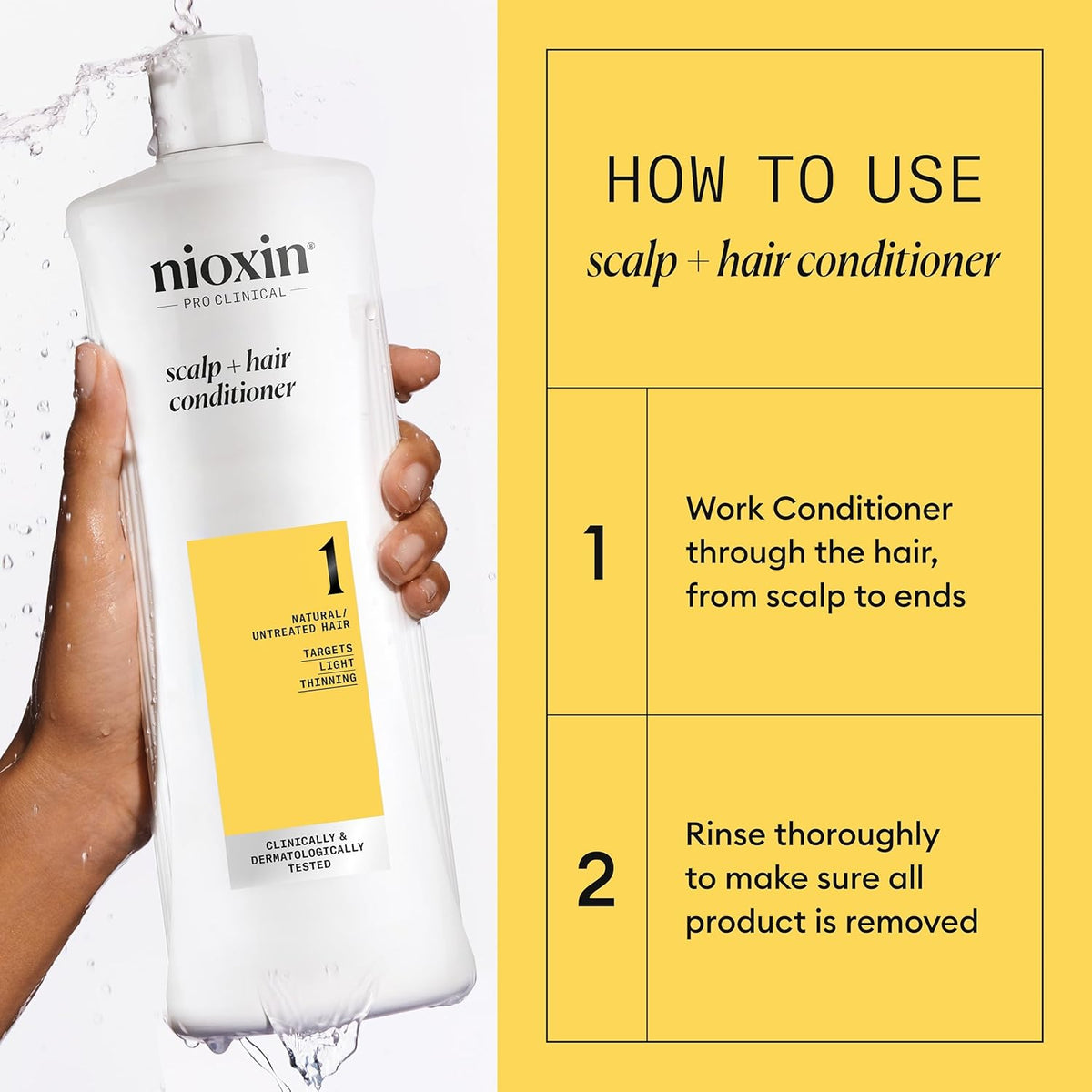 nioxin®
PRO CLINICAL

scalp + hair conditioner

1

NATURAL/ UNTREATED HAIR

TARGETS LIGHT THINNING

CLINICALLY & DERMATOLOGICALLY TESTED

HOW TO USE
scalp + hair conditioner

1 Work Conditioner through the hair, from scalp to ends

2 Rinse thoroughly to make sure all product is removed