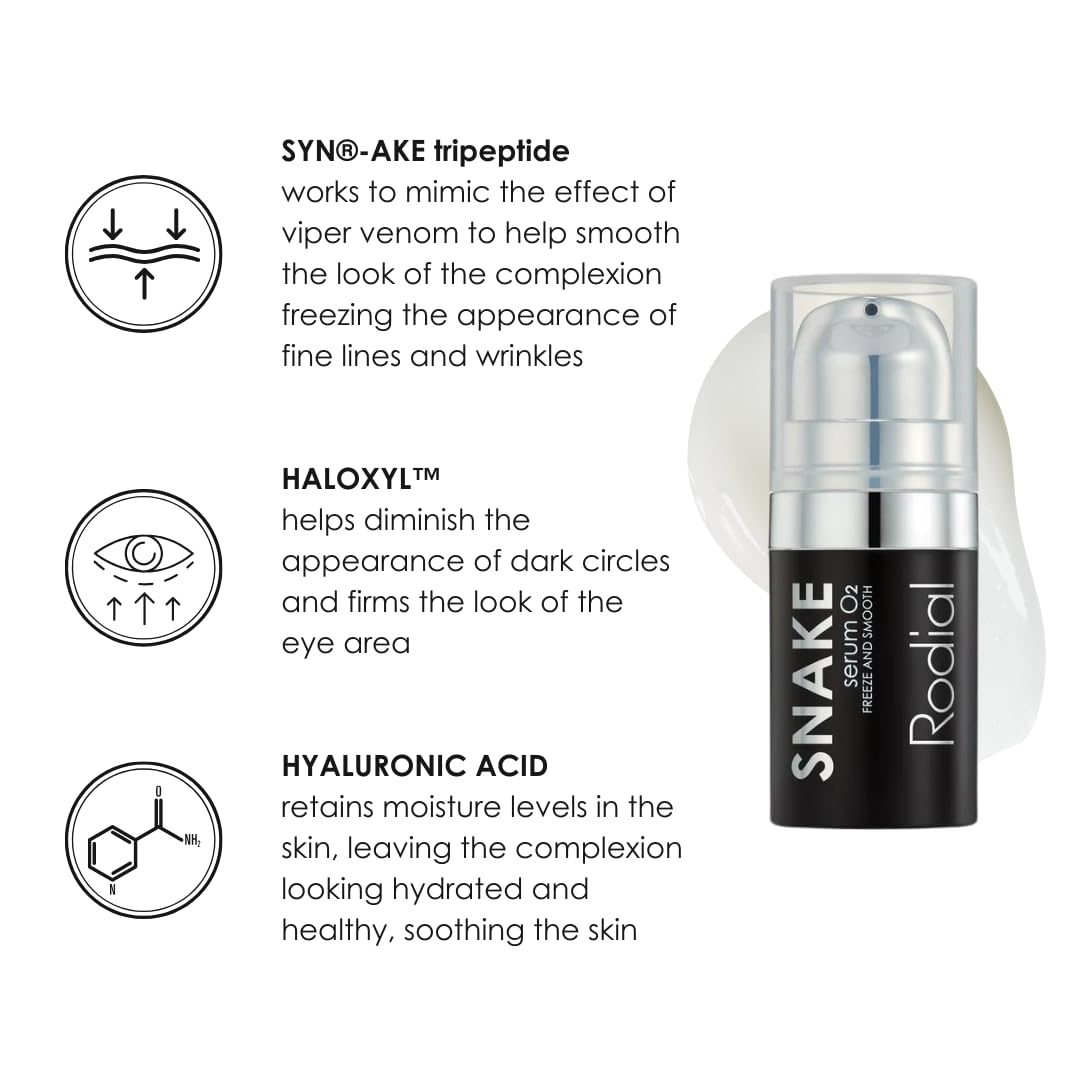 SYN®-AKE tripeptide
works to mimic the effect of viper venom to help smooth the look of the complexion freezing the appearance of fine lines and wrinkles

HALOXYL™
helps diminish the appearance of dark circles and firms the look of the eye area

O
$NH_2$
N

HYALURONIC ACID
retains moisture levels in the skin, leaving the complexion looking hydrated and healthy, soothing the skin

SNAKE
Serum $O_2$
FREEZE AND SMOOTH
Rodial