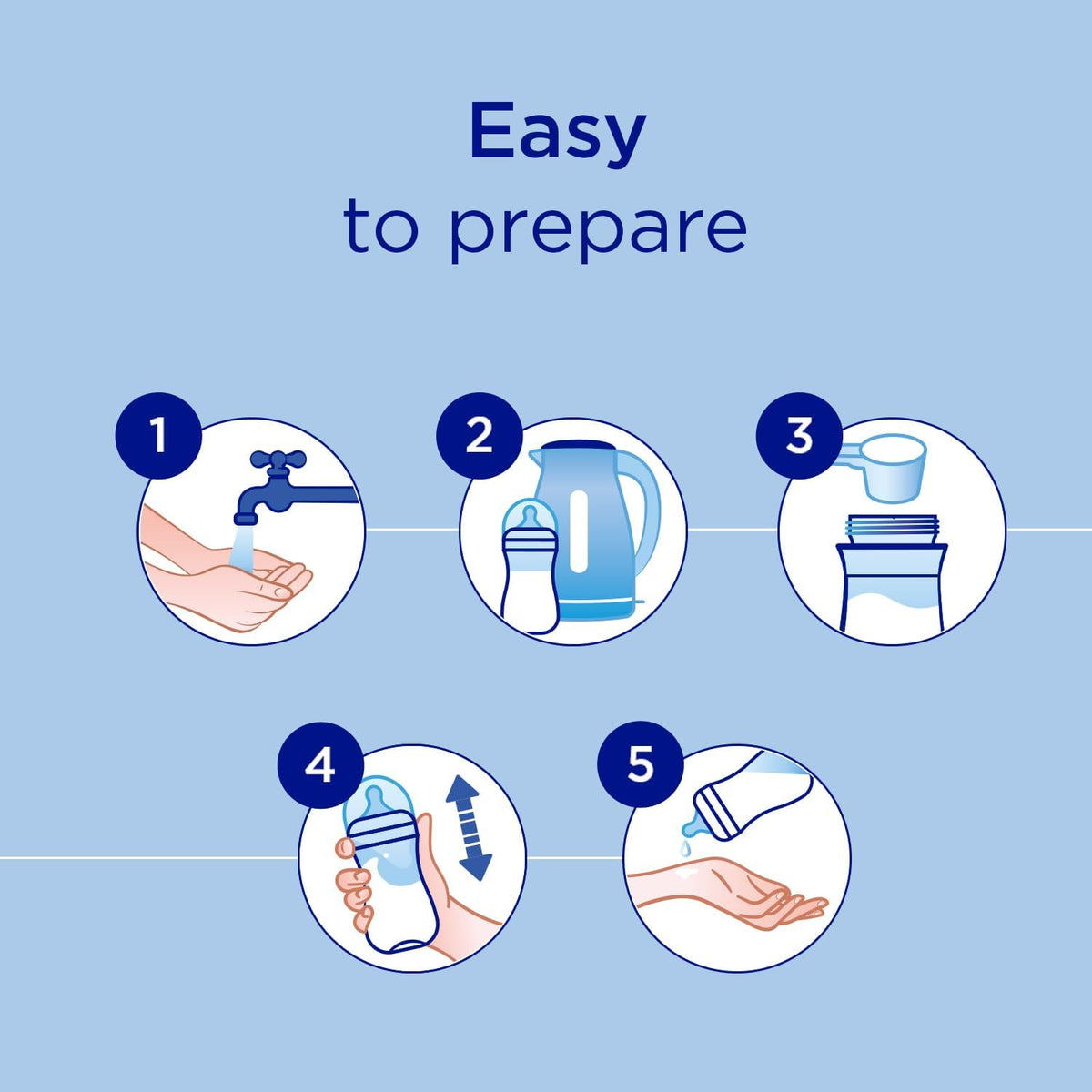 Easy
to prepare

1

2

3

4

5