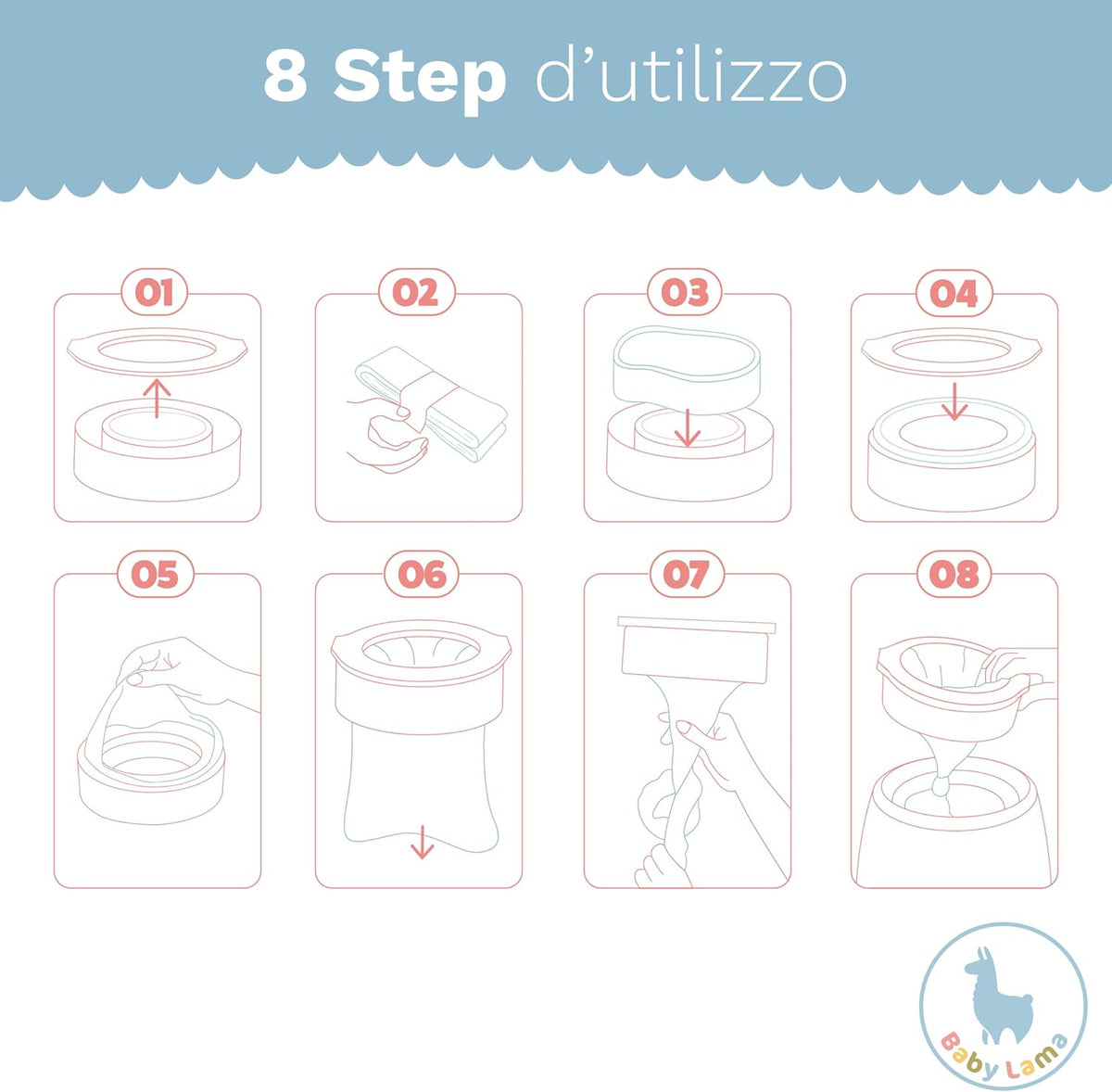 8 Step d'utilizzo

01

02

03

04

05

06

07

08

Baby Lama