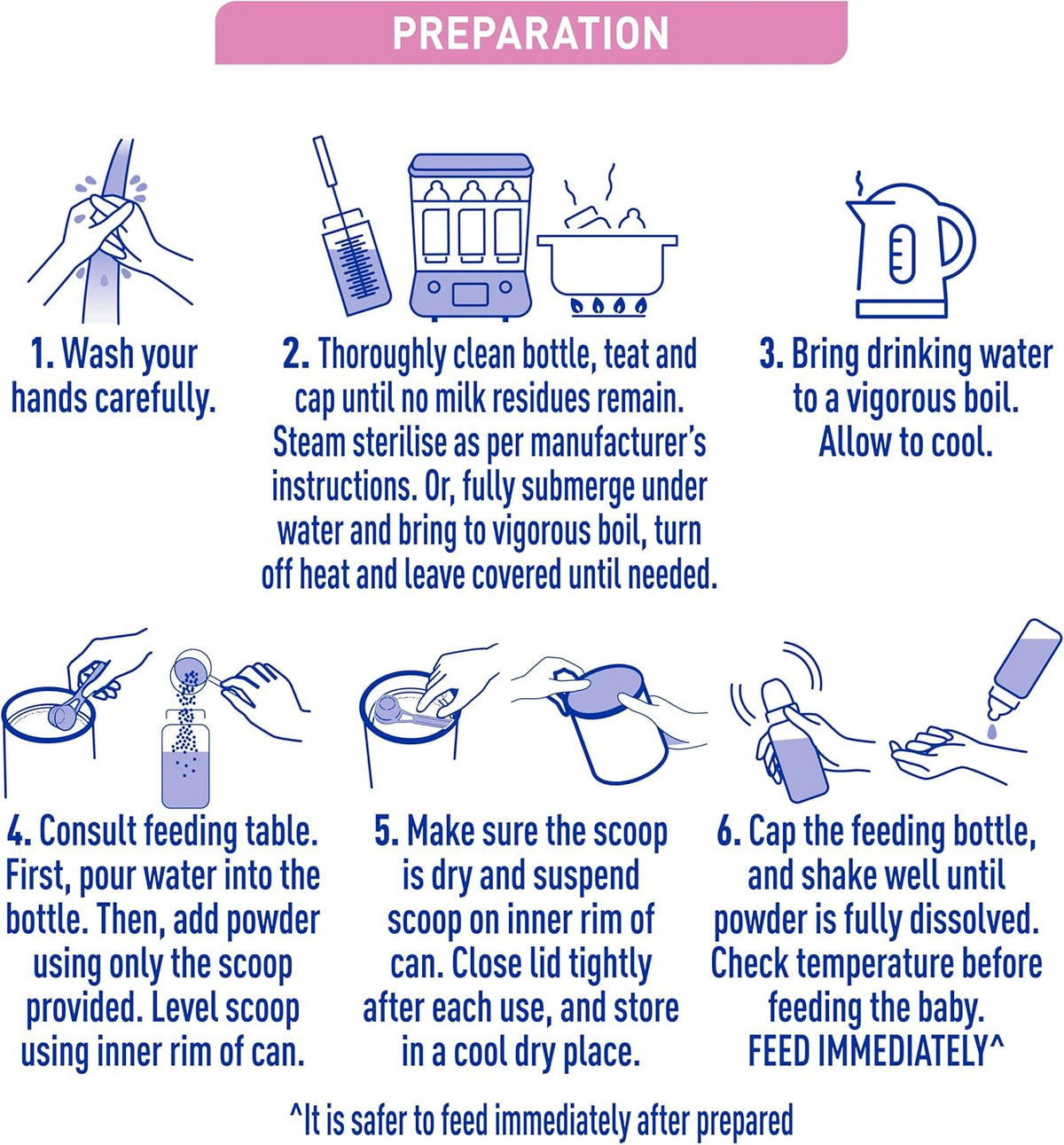 PREPARATION

1. Wash your hands carefully.

2. Thoroughly clean bottle, teat and cap until no milk residues remain. Steam sterilise as per manufacturer's instructions. Or, fully submerge under water and bring to vigorous boil, turn off heat and leave covered until needed.

3. Bring drinking water to a vigorous boil. Allow to cool.

4. Consult feeding table. First, pour water into the bottle. Then, add powder using only the scoop provided. Level scoop using inner rim of can.

5. Make sure the scoop is dry and suspend scoop on inner rim of can. Close lid tightly after each use, and store in a cool dry place.

6. Cap the feeding bottle, and shake well until powder is fully dissolved. Check temperature before feeding the baby. FEED IMMEDIATELY^

^It is safer to feed immediately after prepared